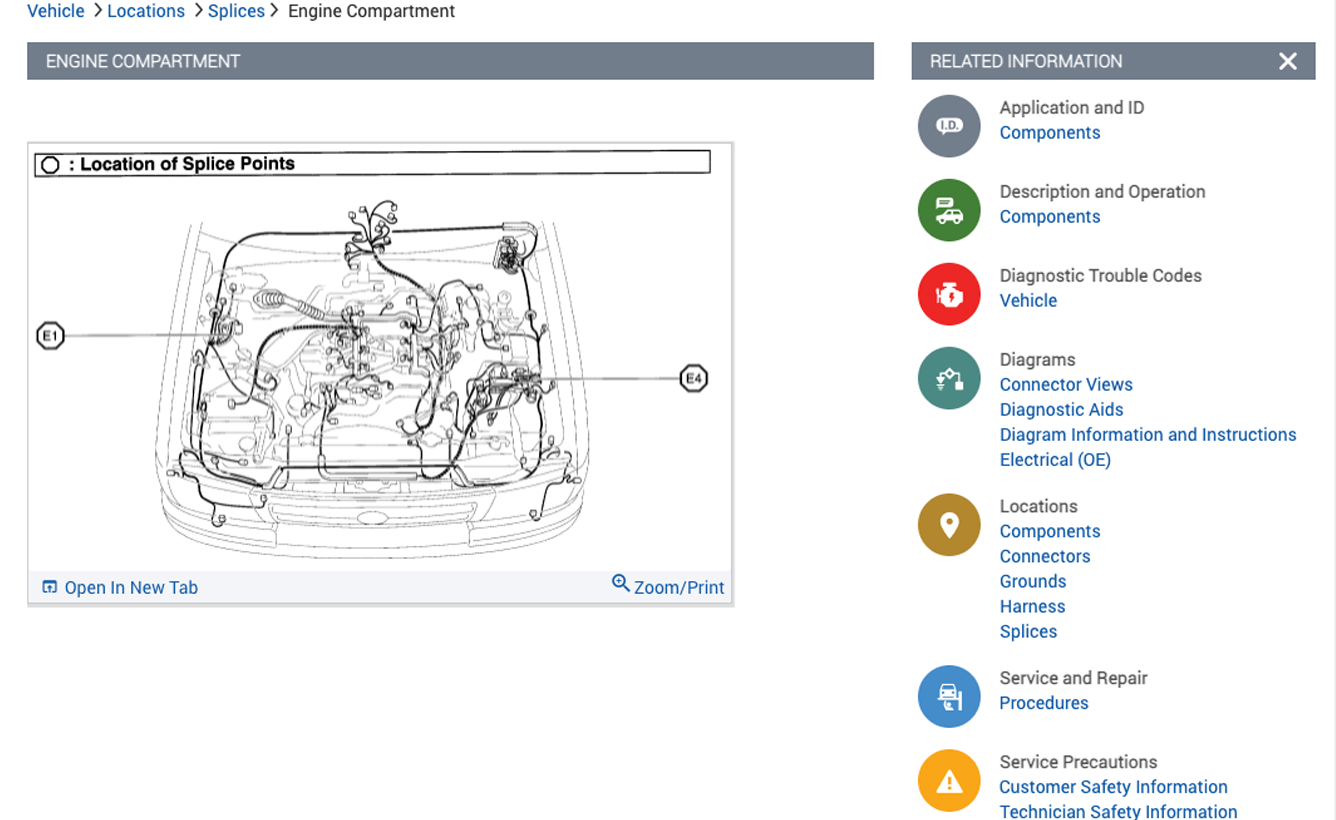 Vehicle > Locations > Splices > Engine Compartment

ENGINE COMPARTMENT

○ : Location of Splice Points

E1

E4

Open In New Tab

Zoom/Print

RELATED INFORMATION

I.D.

Application and ID
Components

Description and Operation
Components

Diagnostic Trouble Codes
Vehicle

Diagrams
Connector Views
Diagnostic Aids
Diagram Information and Instructions
Electrical (OE)

Locations
Components
Connectors
Grounds
Harness
Splices

Service and Repair
Procedures

Service Precautions
Customer Safety Information
Technician Safety Information